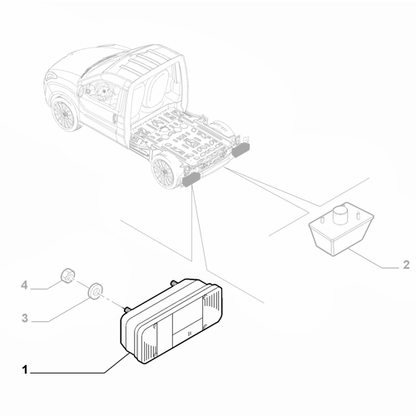 2

4

3

1