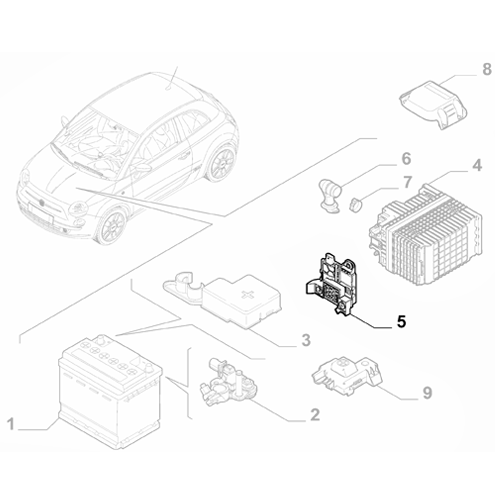 8
6
4
7
5
3
9
2
1