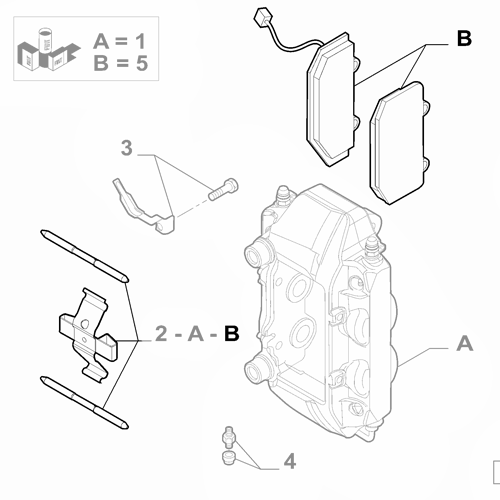 A = 1
B = 5

B

3

2 - A - B

A

4