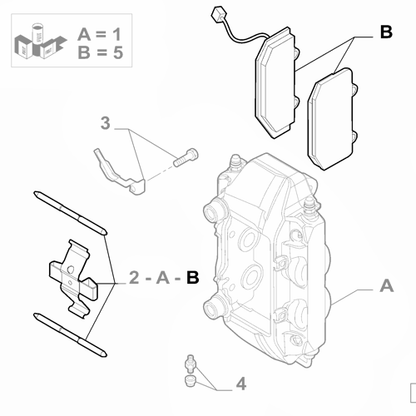 A = 1
B = 5

B

3

2 - A - B

A

4