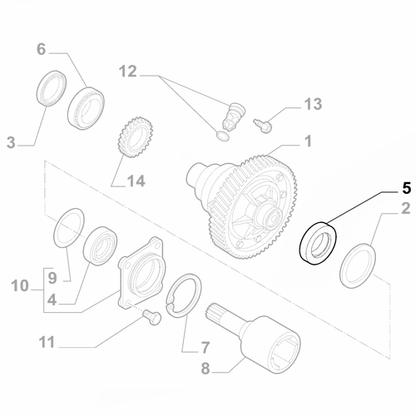 6
12
13
3
1
14
5
2
9
10
4
11
7
8