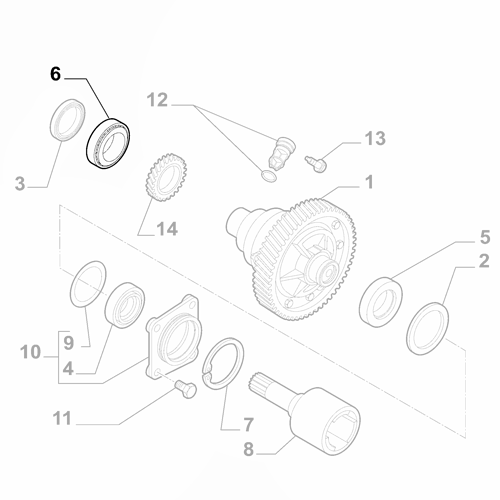 6
12
13
3
1
14
5
2
10
9
4
11
7
8