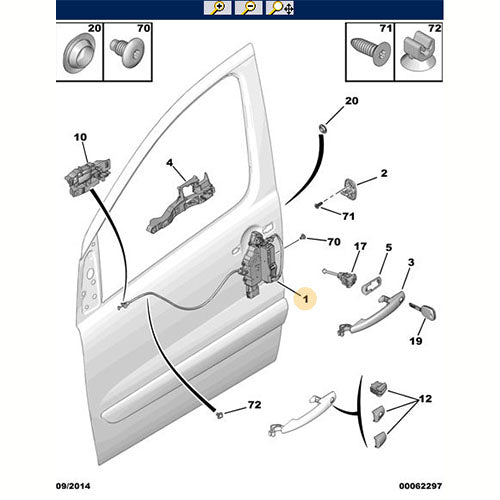 20
70
71
72
20
10
4
2
71
70
17
5
3
1
19
72
12
09/2014
00062297