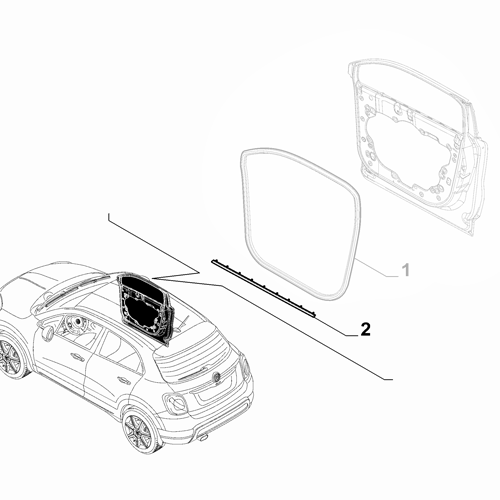 1
2