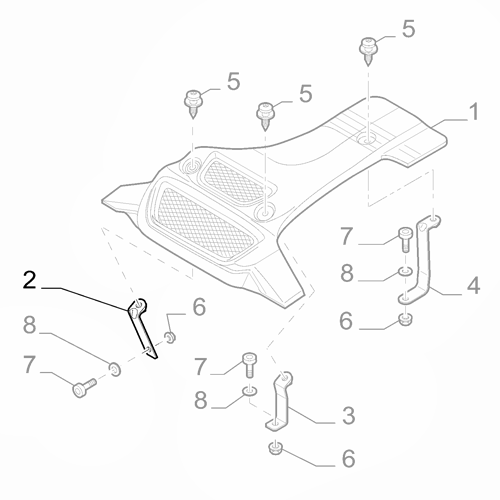 5
5
5
1
7
8
4
6
2
6
8
7
7
8
3
6