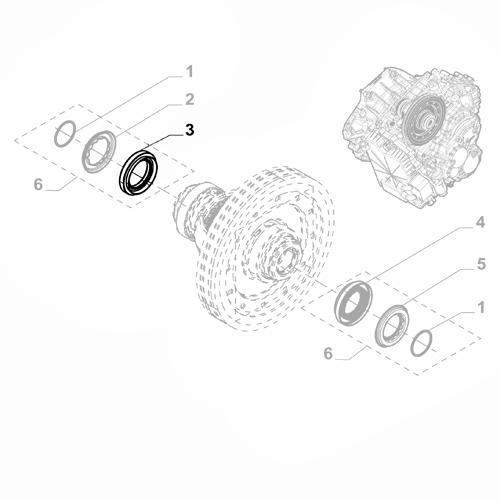 1
2
3
6
4
5
1
6