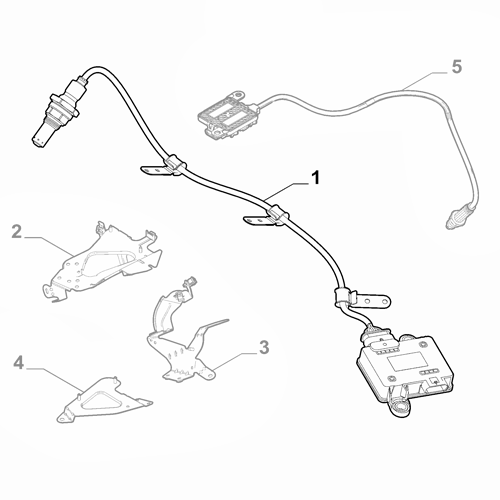 5
1
2
3
4