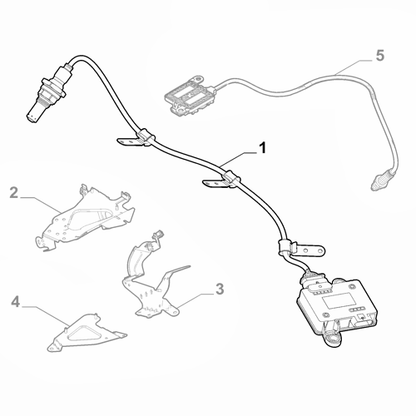 5
1
2
3
4