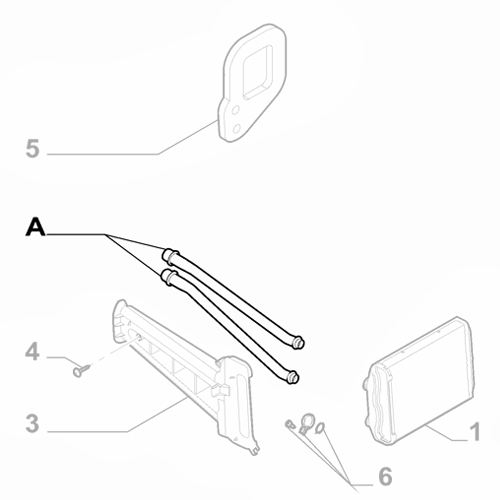 5

A

4

3

1

6