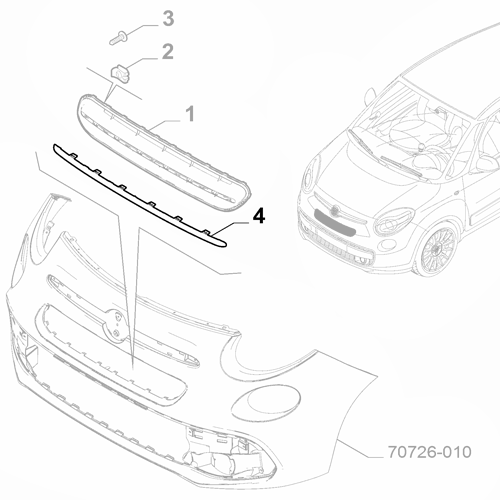 3
2
1
4
70726-010