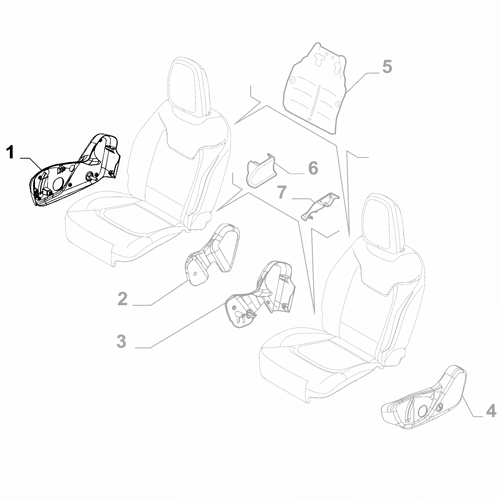 1
5
6
7
2
3
4