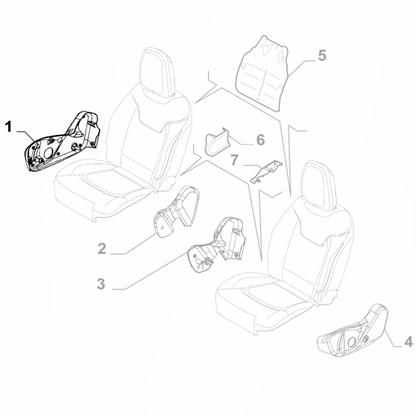 1
5
6
7
2
3
4