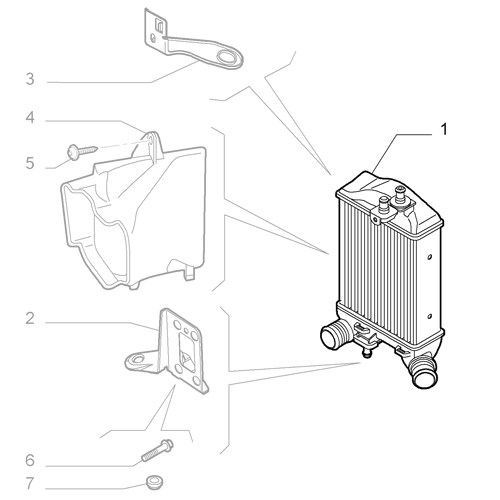 3
4
5
1
2
6
7