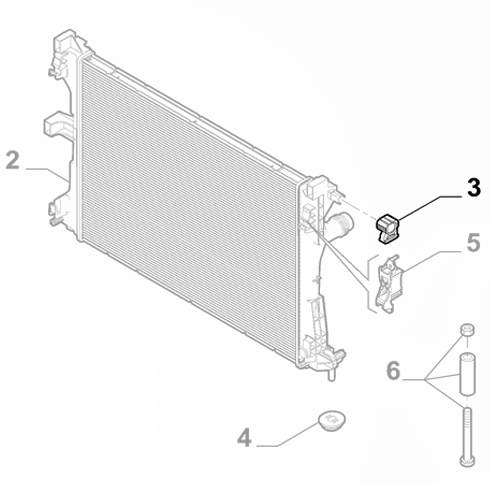 2
3
5
6
4