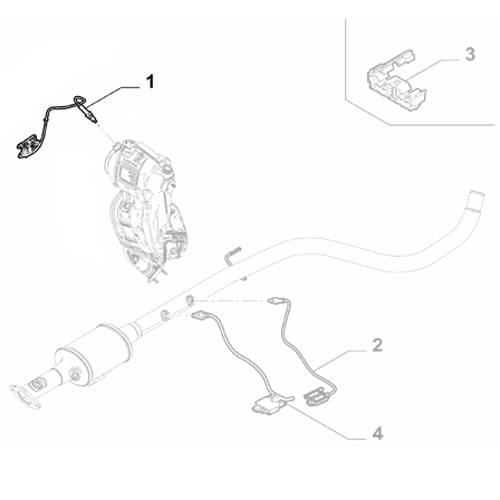 1
3
2
4