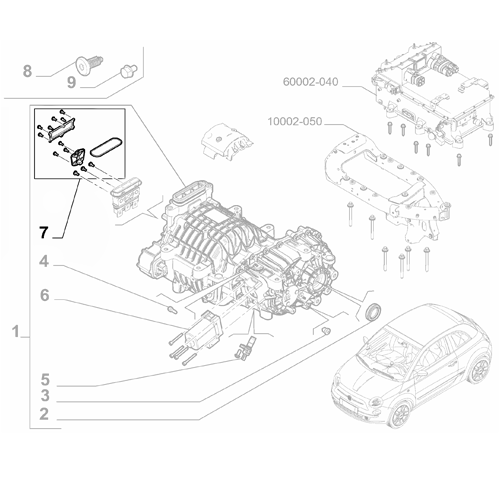 8
9
60002-040
10002-050
7
4
6
1
5
3
2