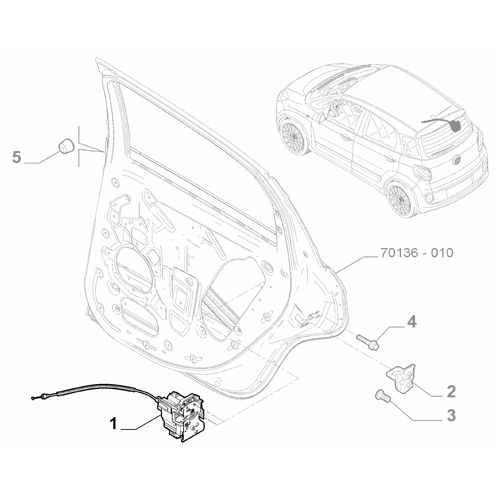 5

70136 - 010

4

2

3

1