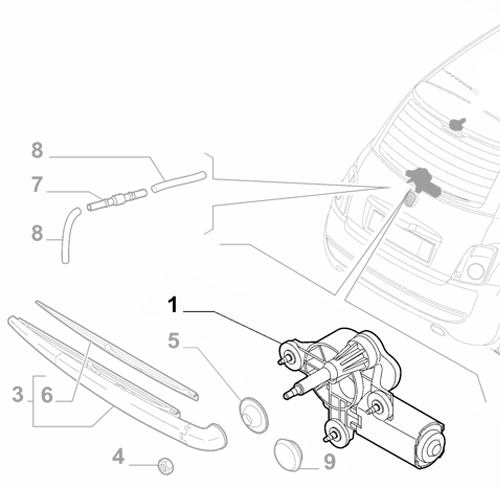 8
7
8
1
5
3
6
4
9