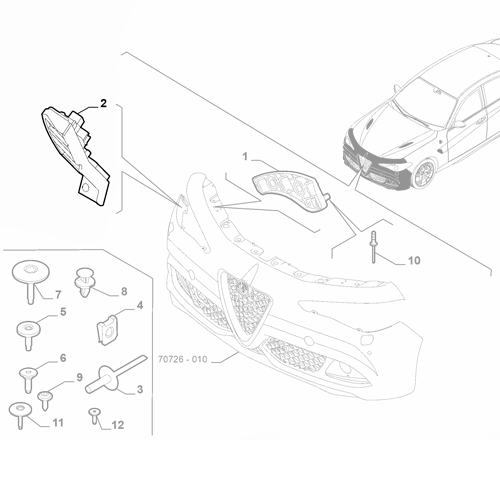 2

1

10

7

8

5

4

6

9

3

11

12

70726 - 010