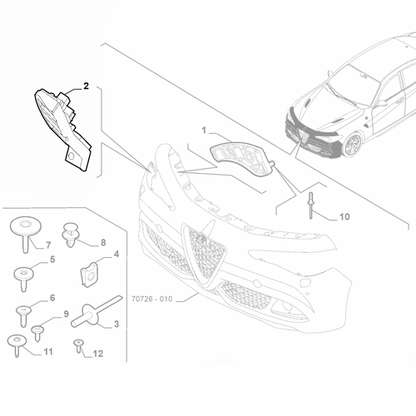 2
1
10
7
8
5
4
6
9
3
11
12
70726 - 010