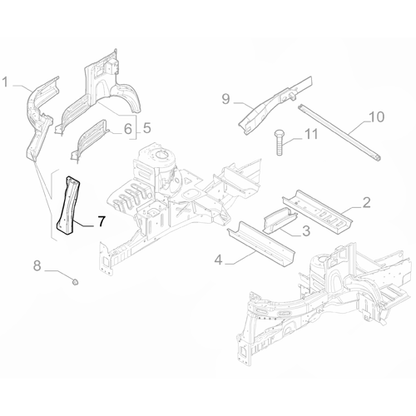 1
6
5
9
10
11
7
2
3
4
8