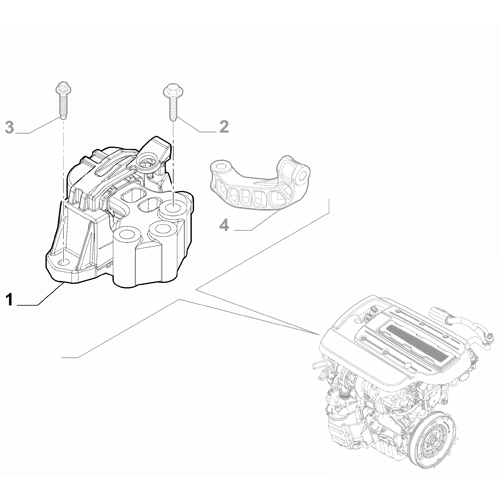 3
2
4
1