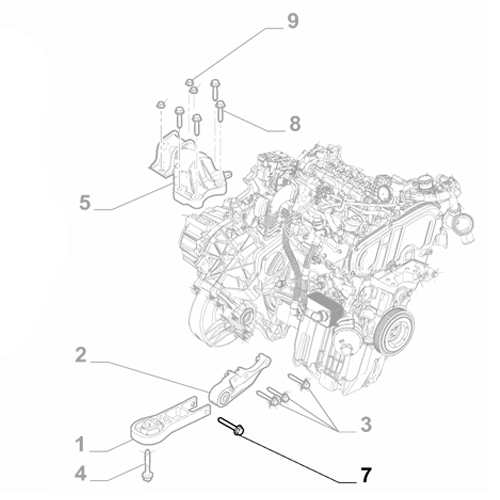 9
8
5
2
3
1
4
7