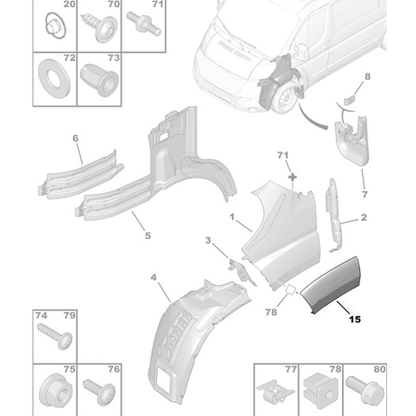 20
70
71
72
73
8
6
71
7
1
2
5
3
4
78
15
74
79
75
76
77
78
80