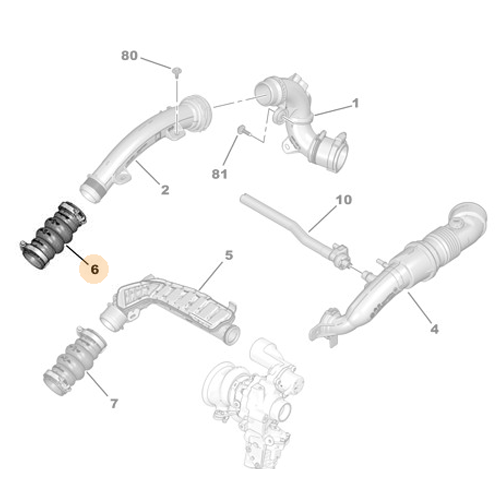 80
1
81
2
10
6
5
4
7