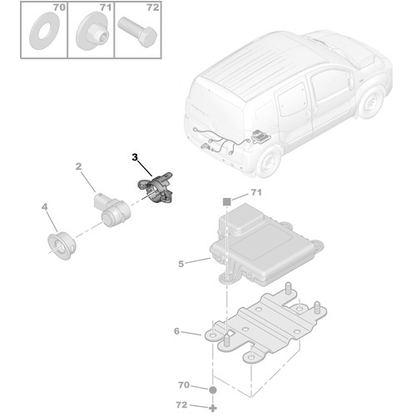 70
71
72
3
2
4
71
5
6
70
72