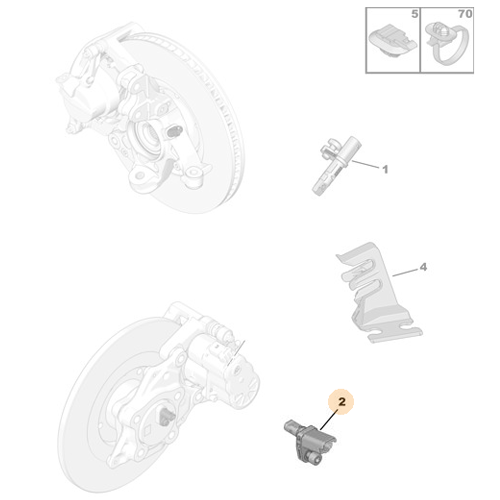 5
70
1
4
2