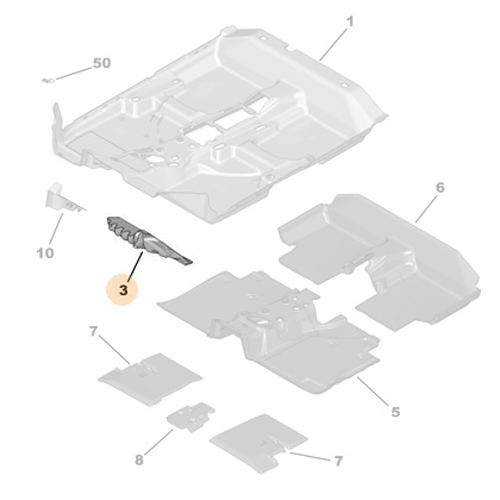 1
50
6
10
3
7
5
8
7