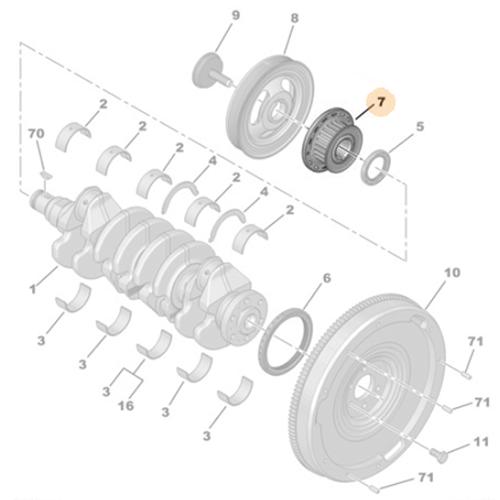 9
8
7
5
2
2
70
2
4
2
4
2
1
6
10
3
3
3
16
3
3
71
71
11
71