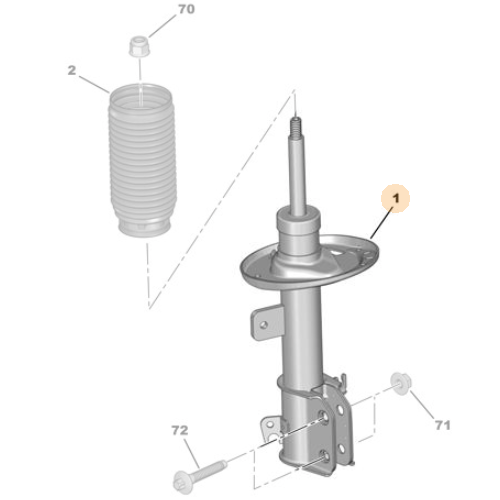 70
2
1
71
72