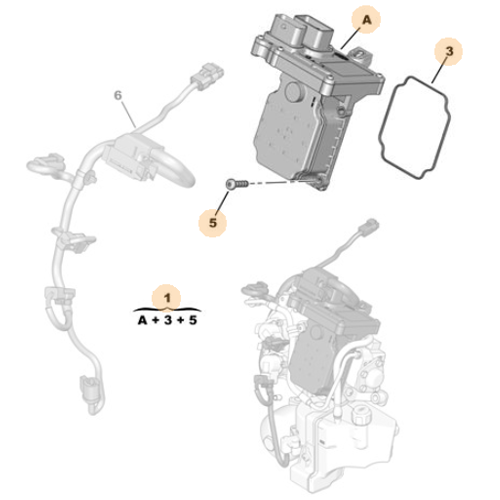 A
3
6
5
1
A + 3 + 5