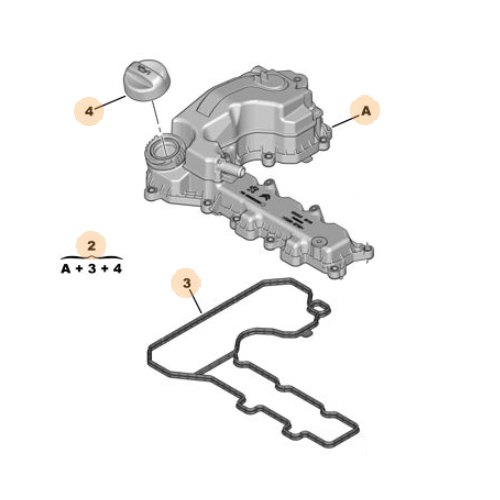 4

A

2
A + 3 + 4

3