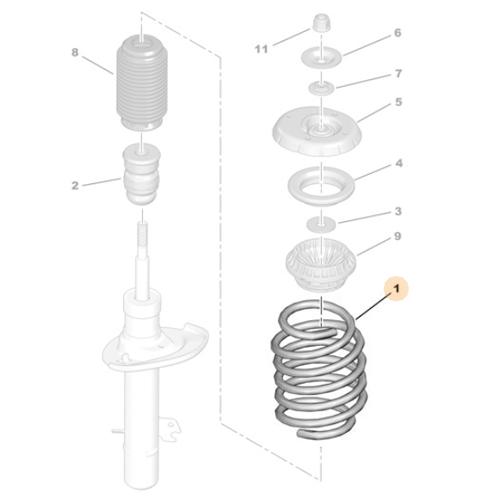 8
2
11
6
7
5
4
3
9
1