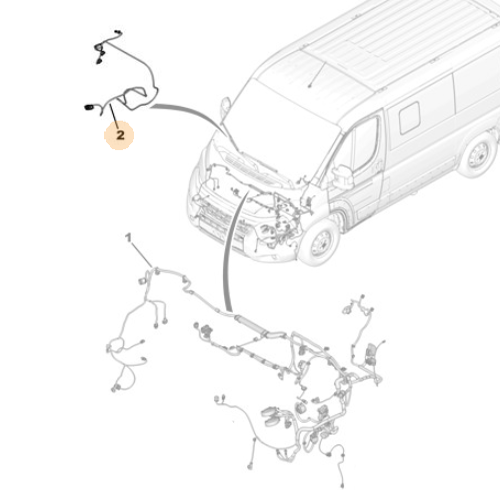 2

1