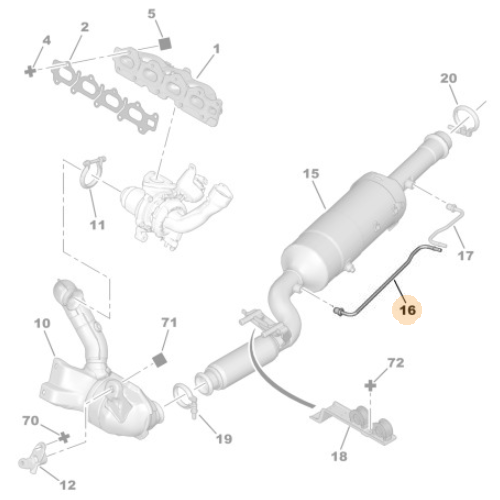 5
2
4
1
20
15
11
17
16
10
71
72
70
19
18
12