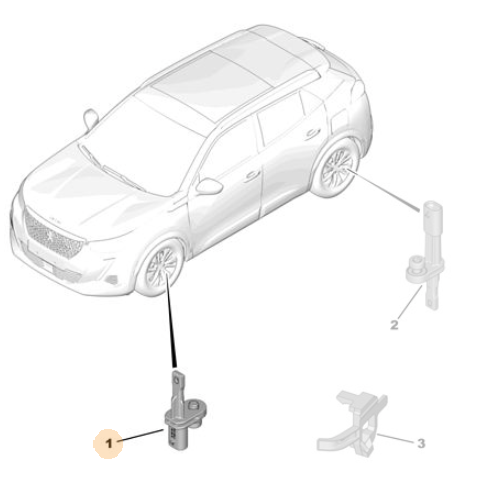 2

1

3