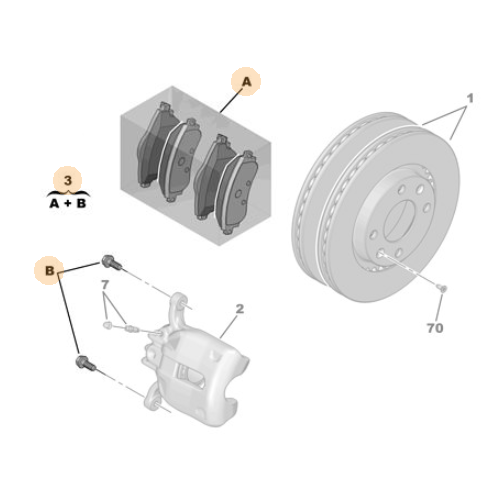 A

1

3
A + B

B

7

2

70