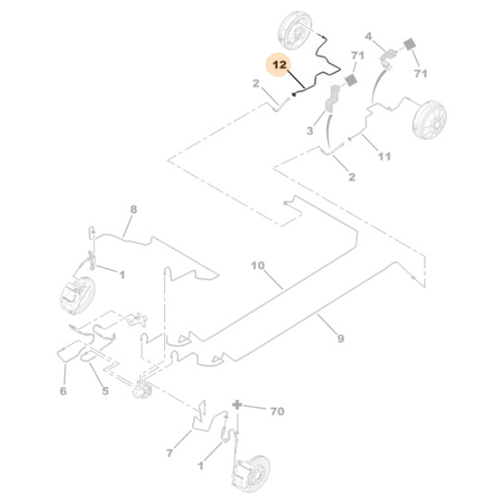 12
71
4
71
2
3
11
2
8
1
10
9
6
5
70
7
1