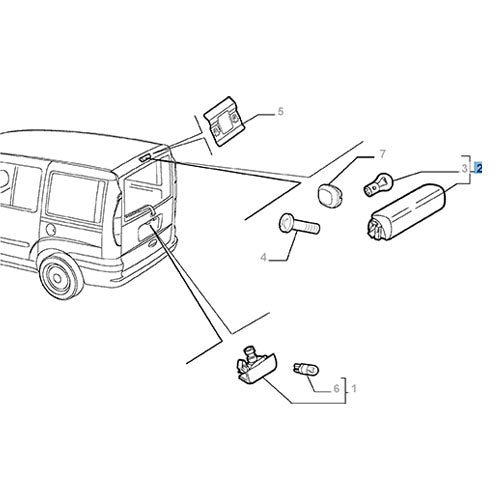 5
7
3
2
4
6
1