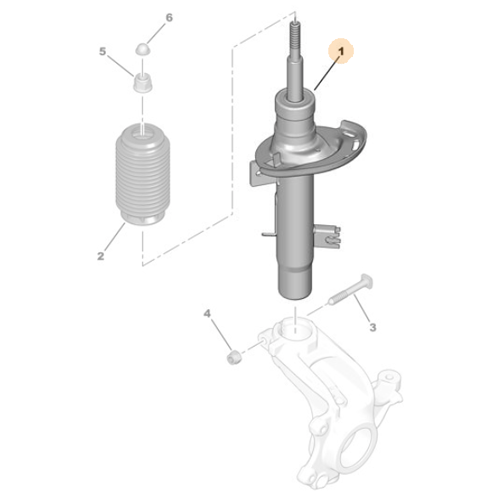 6
5
1
2
4
3