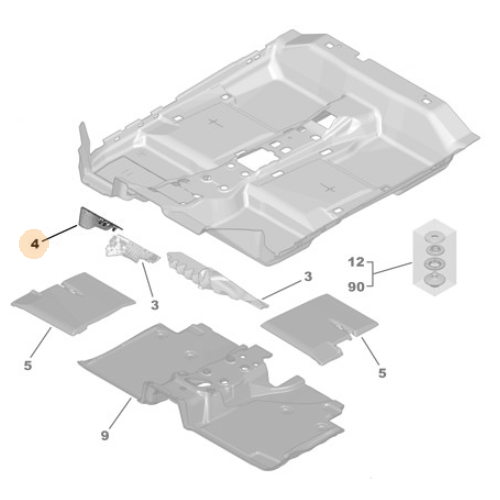 4
3
3
12
90
5
5
9