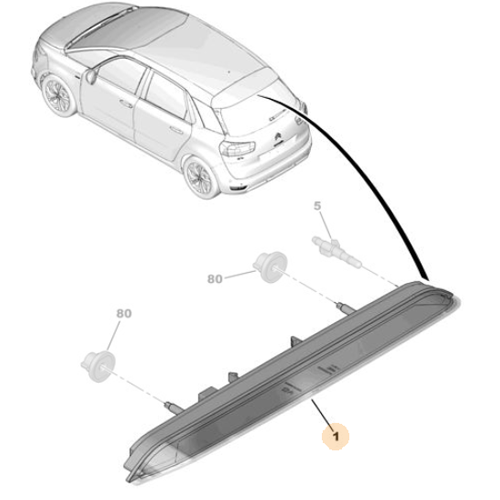 5

80

80

1