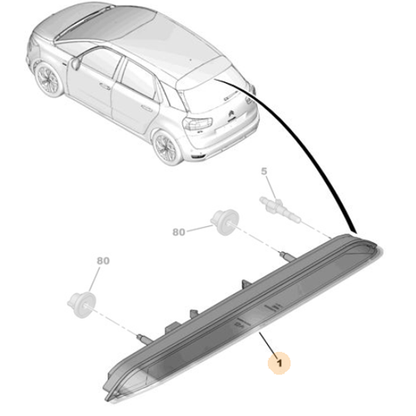 5
80
80
1