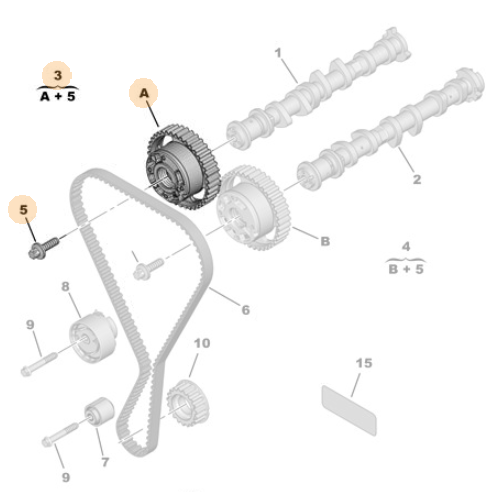 3
A + 5

A

1

2

5

B

4
B + 5

8

6

9

10

15

7

9