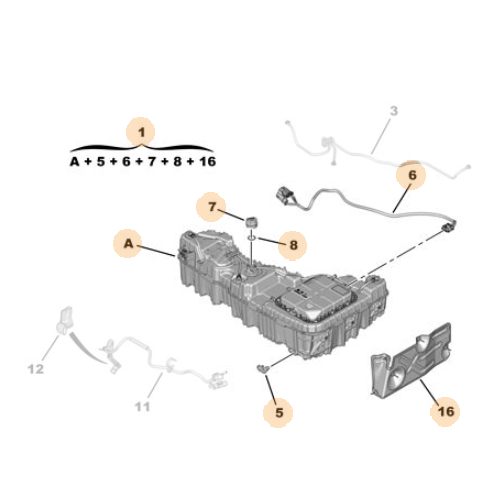 1
A + 5 + 6 + 7 + 8 + 16
3
6
7
8
A
12
11
5
16