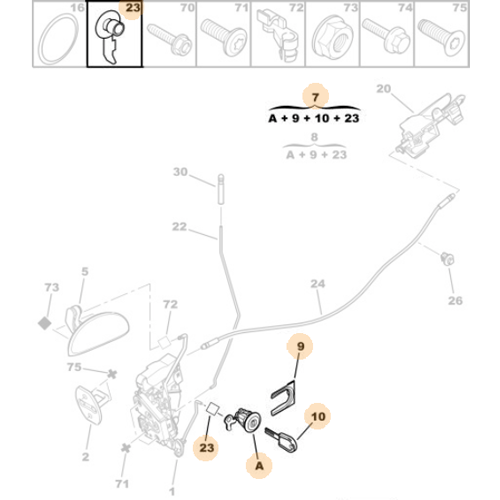 16 23 70 71 72 73 74 75

7
A + 9 + 10 + 23

8
A + 9 + 23

20

30

22

24

26

5

73

72

75

9

10

2

23

A

71

1